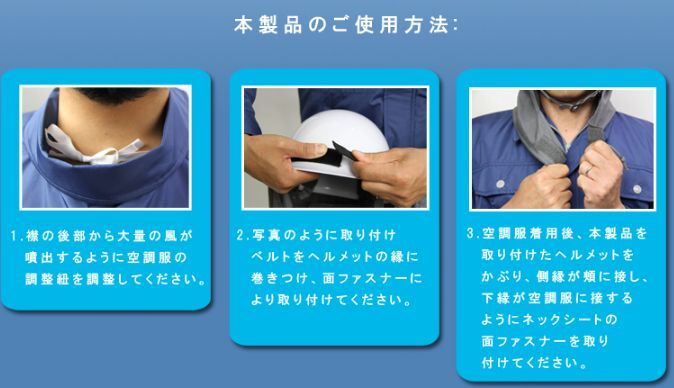 本製品のご使用方法:

1.襟の後部から大量の風が噴出するように空調服の調整紐を調整してください。

2.写真のように取り付けベルトをヘルメットの縁に巻きつけ、面ファスナーにより取り付けてください。

3.空調服着用後、本製品を取り付けたヘルメットをかぶり、側縁が頬に接し、下縁が空調服に接するようにネックシートの面ファスナーを取り付けてください。