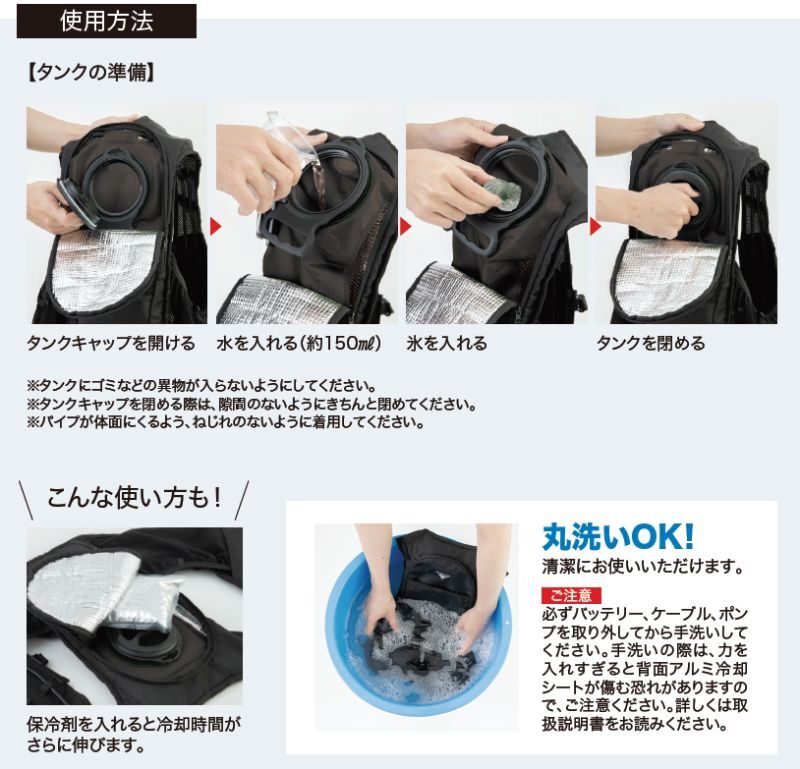 使用方法

【タンクの準備】

タンクキャップを開ける

水を入れる(約150㎖)

氷を入れる

タンクを閉める

※タンクにゴミなどの異物が入らないようにしてください。
※タンクキャップを閉める際は、隙間のないようにきちんと閉めてください。
※パイプが体面にくるよう、ねじれのないように着用してください。

こんな使い方も!

保冷剤を入れると冷却時間がさらに伸びます。

丸洗いOK!

清潔にお使いいただけます。

ご注意

必ずバッテリー、ケーブル、ポンプを取り外してから手洗いしてください。手洗いの際は、力を入れすぎると背面アルミ冷却シートが傷む恐れがありますので、ご注意ください。詳しくは取扱説明書をお読みください。