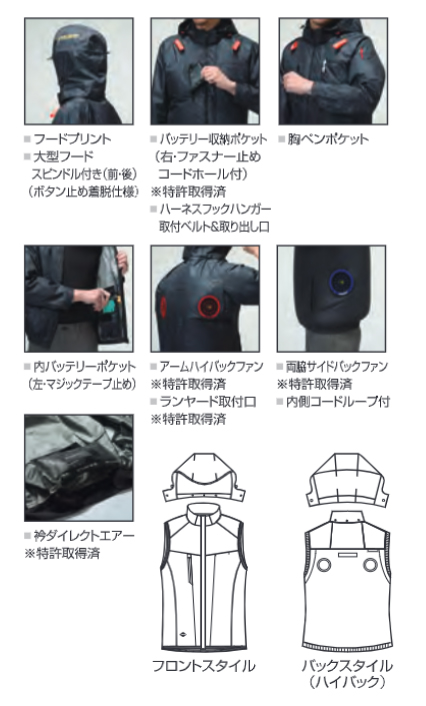 ■ フードプリント
■ 大型フード
スピンドル付き(前・後)
(ボタン止め着脱仕様)

■ バッテリー収納ポケット
(右・ファスナー止め
コードホール付)
※特許取得済
■ ハーネスフックハンガー
取付ベルト&取り出し口

■ 胸ペンポケット

■ 内バッテリーポケット
(左・マジックテープ止め)

■ アームハイバックファン
※特許取得済
■ ランヤード取付口
※特許取得済

■ 両脇サイドバックファン
※特許取得済
■ 内側コードループ付

■ 衿ダイレクトエアー
※特許取得済

フロントスタイル

バックスタイル
(ハイバック)