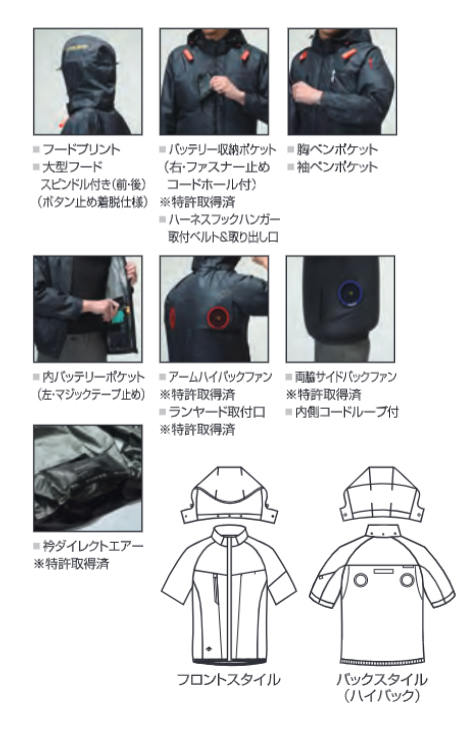 ■ フードプリント
■ 大型フード
スピンドル付き(前・後)
(ボタン止め着脱仕様)

■ バッテリー収納ポケット
(右・ファスナー止め
コードホール付)
※特許取得済
■ ハーネスフックハンガー
取付ベルト&取り出し口

■ 胸ペンポケット
■ 袖ペンポケット

■ 内バッテリーポケット
(左・マジックテープ止め)

■ アームハイバックファン
※特許取得済
■ ランヤード取付口
※特許取得済

■ 両脇サイドバックファン
※特許取得済
■ 内側コードループ付

■ 衿ダイレクトエアー
※特許取得済

フロントスタイル

バックスタイル
(ハイバック)