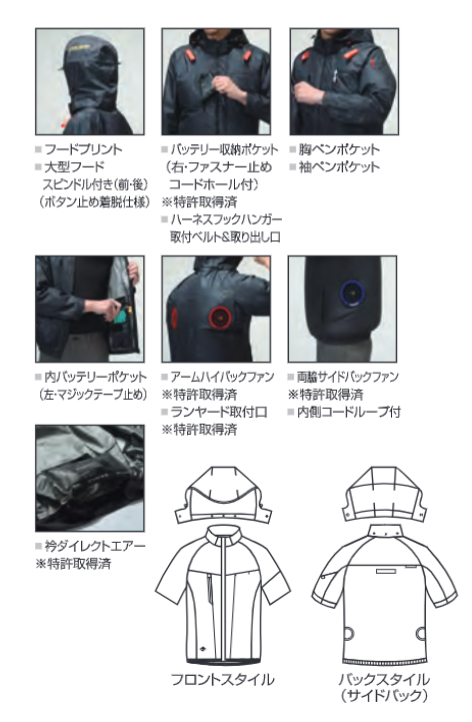 ■ フードプリント
■ 大型フード
スピンドル付き(前・後)
(ボタン止め着脱仕様)

■ バッテリー収納ポケット
(右・ファスナー止め
コードホール付)
※特許取得済
■ ハーネスフックハンガー
取付ベルト&取り出し口

■ 胸ペンポケット
■ 袖ペンポケット

■ 内バッテリーポケット
(左・マジックテープ止め)

■ アームハイバックファン
※特許取得済
■ ランヤード取付口
※特許取得済

■ 両脇サイドバックファン
※特許取得済
■ 内側コードループ付

■ 衿ダイレクトエアー
※特許取得済

フロントスタイル

バックスタイル
(サイドバック)