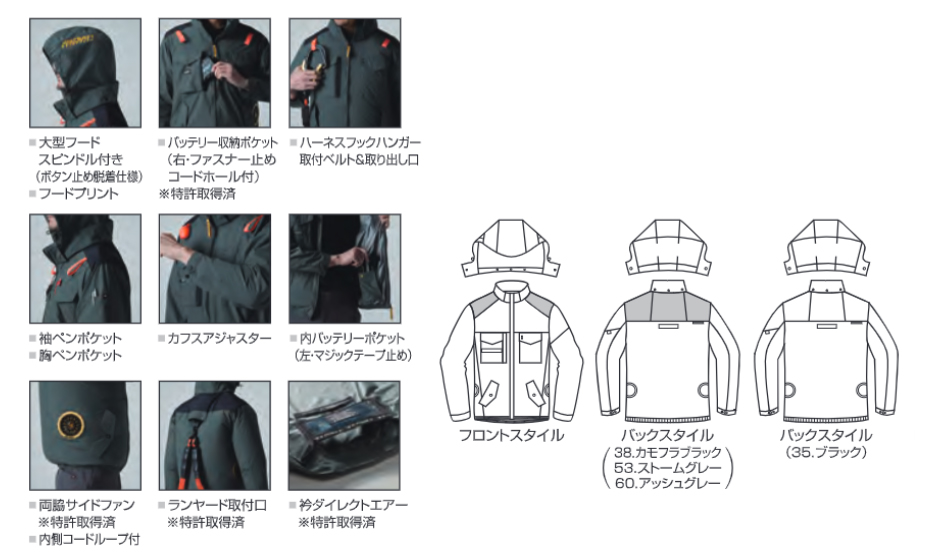 ■大型フード
スピンドル付き
(ボタン止め脱着仕様)
■フードプリント

■バッテリー収納ポケット
(右・ファスナー止め
コードホール付)
※特許取得済

■ハーネスフックハンガー
取付ベルト&取り出し口

■袖ペンポケット
■胸ペンポケット

■カフスアジャスター

■内バッテリーポケット
(左・マジックテープ止め)

■両脇サイドファン
※特許取得済
■内側コードループ付

■ランヤード取付口
※特許取得済

■衿ダイレクトエアー
※特許取得済

フロントスタイル

バックスタイル
(38.カモフラブラック
53.ストームグレー
60.アッシュグレー)

バックスタイル
(35.ブラック)