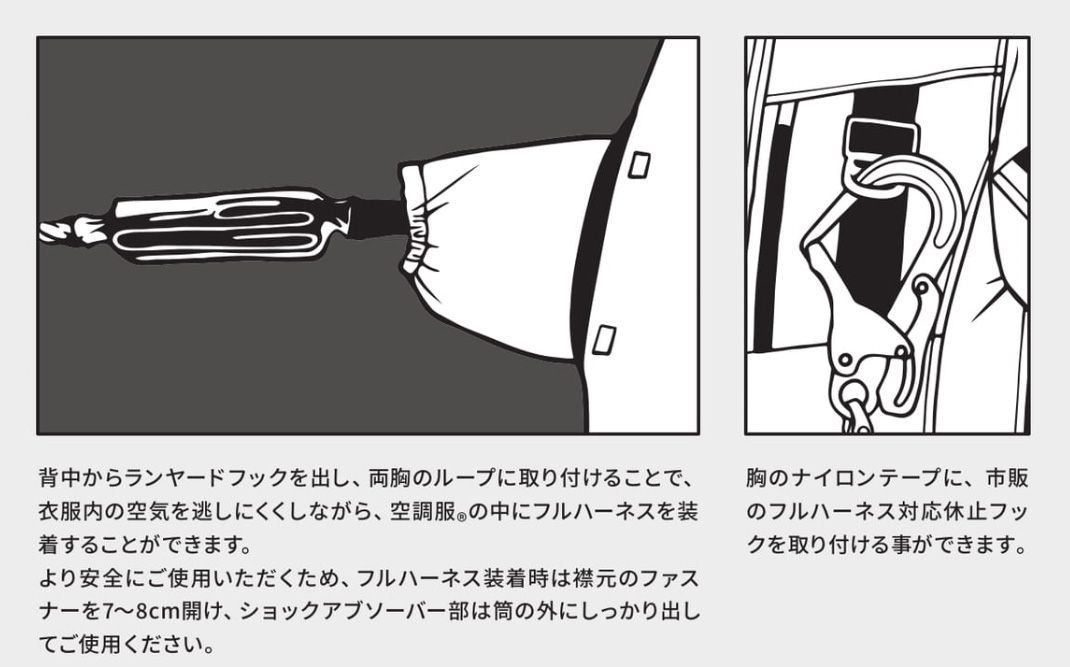 背中からランヤードフックを出し、両胸のループに取り付けることで、衣服内の空気を逃しにくくしながら、空調服®の中にフルハーネスを装着することができます。
より安全にご使用いただくため、フルハーネス装着時は襟元のファスナーを7〜8cm開け、ショックアブソーバー部は筒の外にしっかり出してご使用ください。

胸のナイロンテープに、市販のフルハーネス対応休止フックを取り付ける事ができます。